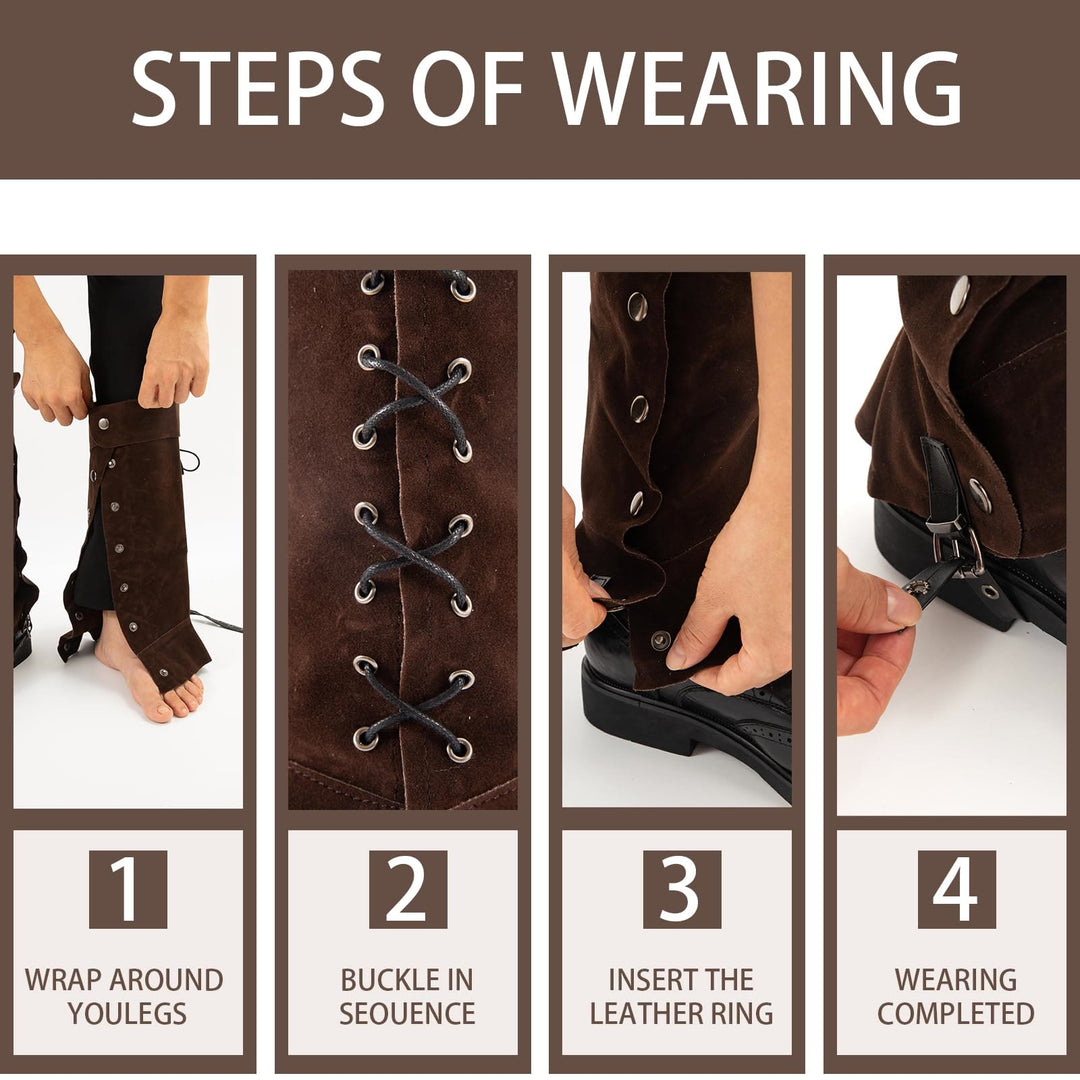 STEPS OF WEARING

1

WRAP AROUND YOULEGS

2

BUCKLE IN SEOUENCE

3

INSERT THE LEATHER RING

4

WEARING COMPLETED