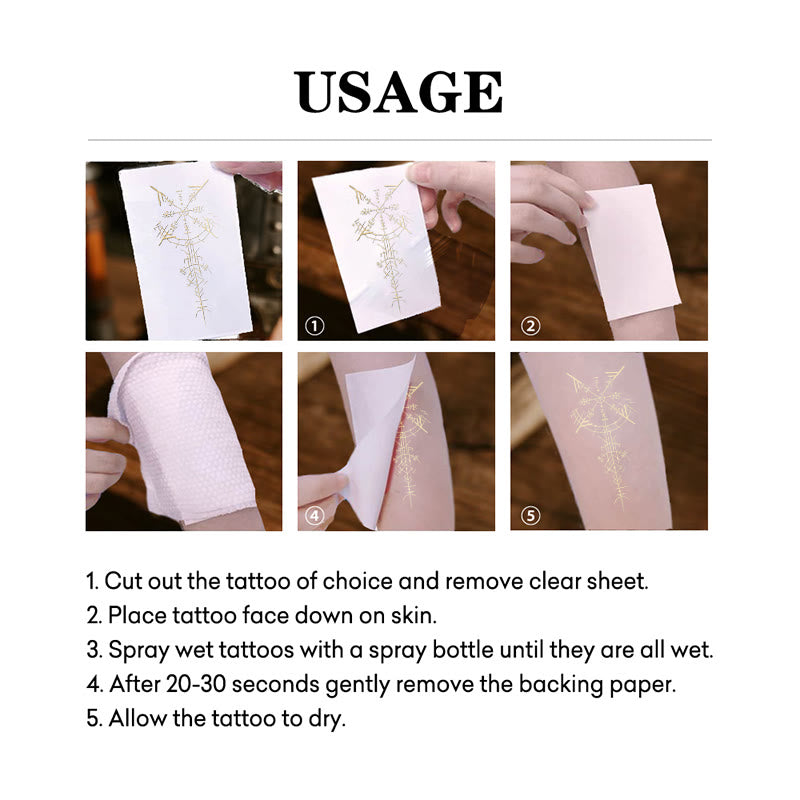 USAGE

①

②

④

⑤

1. Cut out the tattoo of choice and remove clear sheet.
2. Place tattoo face down on skin.
3. Spray wet tattoos with a spray bottle until they are all wet.
4. After 20-30 seconds gently remove the backing paper.
5. Allow the tattoo to dry.